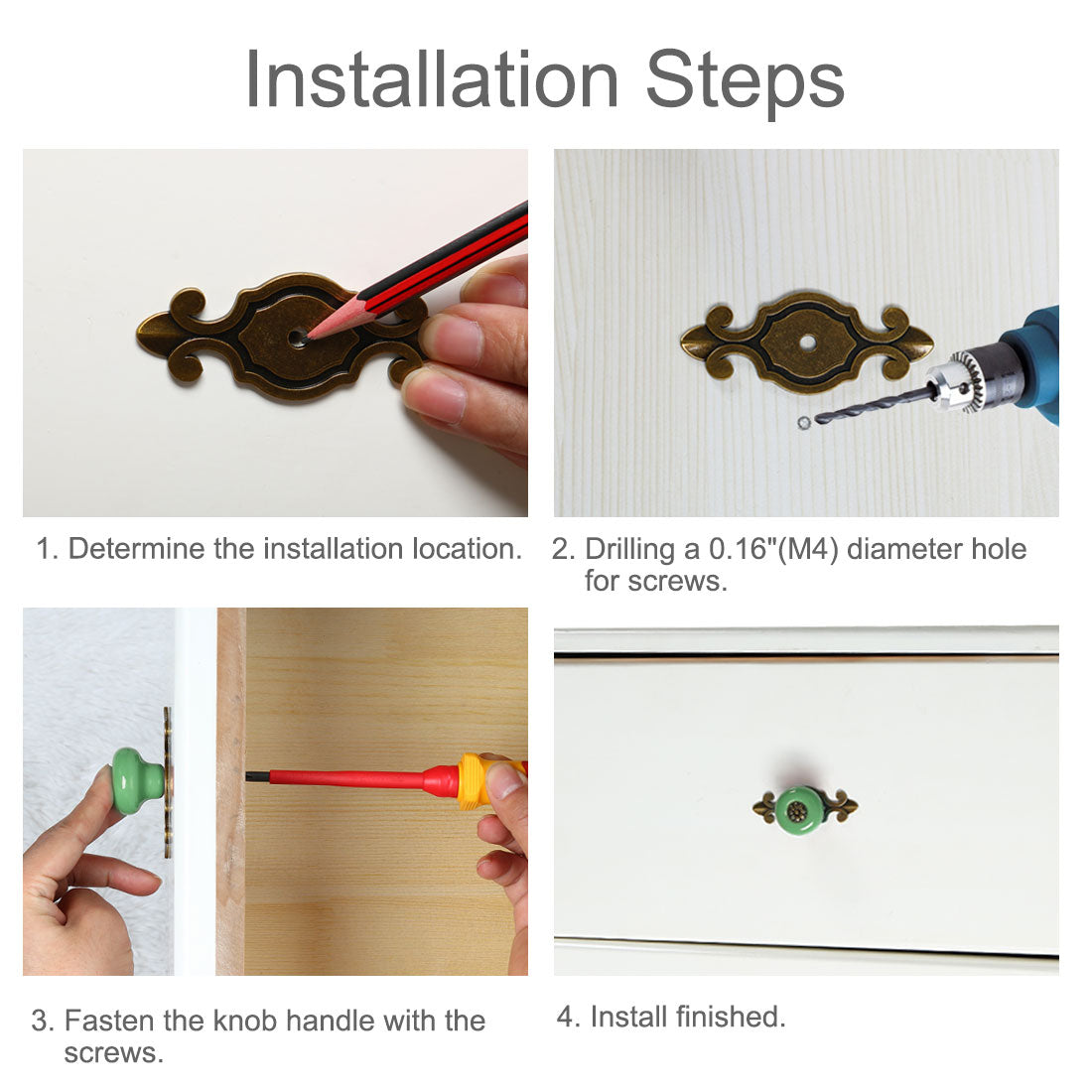 Installation Steps

1. Determine the installation location.

2. Drilling a 0.16"(M4) diameter hole for screws.

3. Fasten the knob handle with the screws.

4. Install finished.