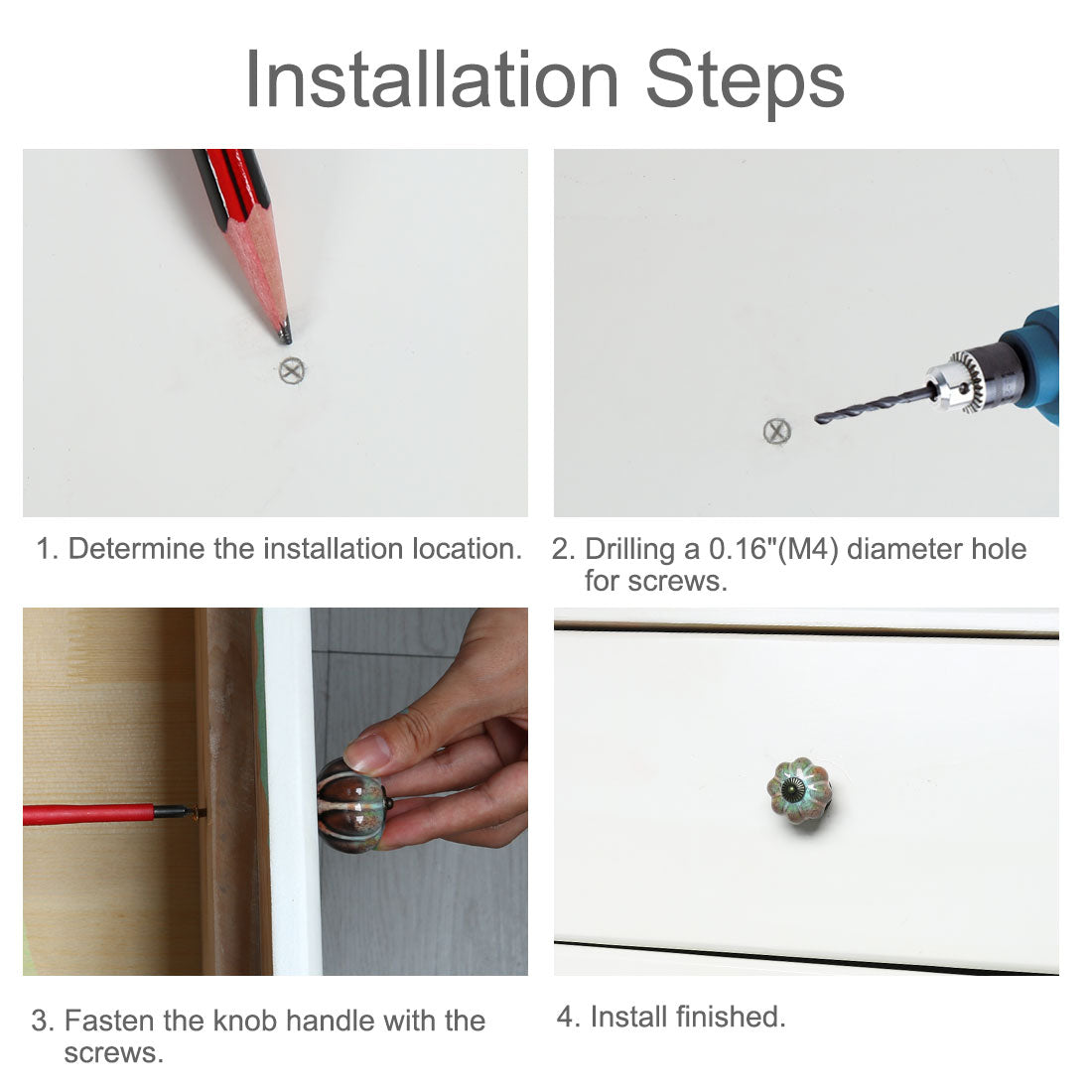 Installation Steps

1. Determine the installation location.

2. Drilling a 0.16"(M4) diameter hole for screws.

3. Fasten the knob handle with the screws.

4. Install finished.